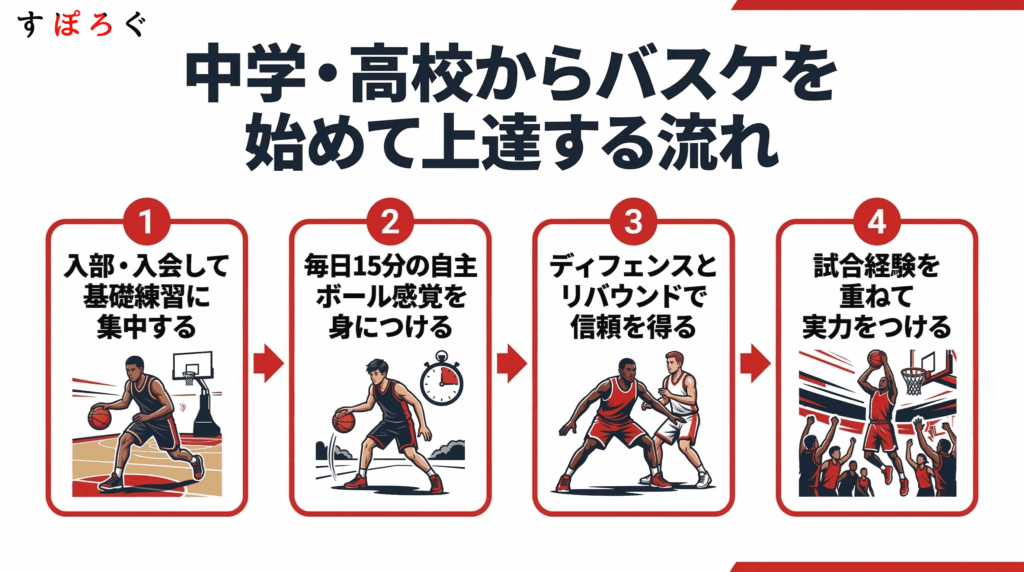 すぽろぐ

中学・高校からバスケを始めて上達する流れ

1
入部・入会して基礎練習に集中する

2
毎日15分の自主ボール感覚を身につける

3
ディフェンスとリバウンドで信頼を得る

4
試合経験を重ねて実力をつける